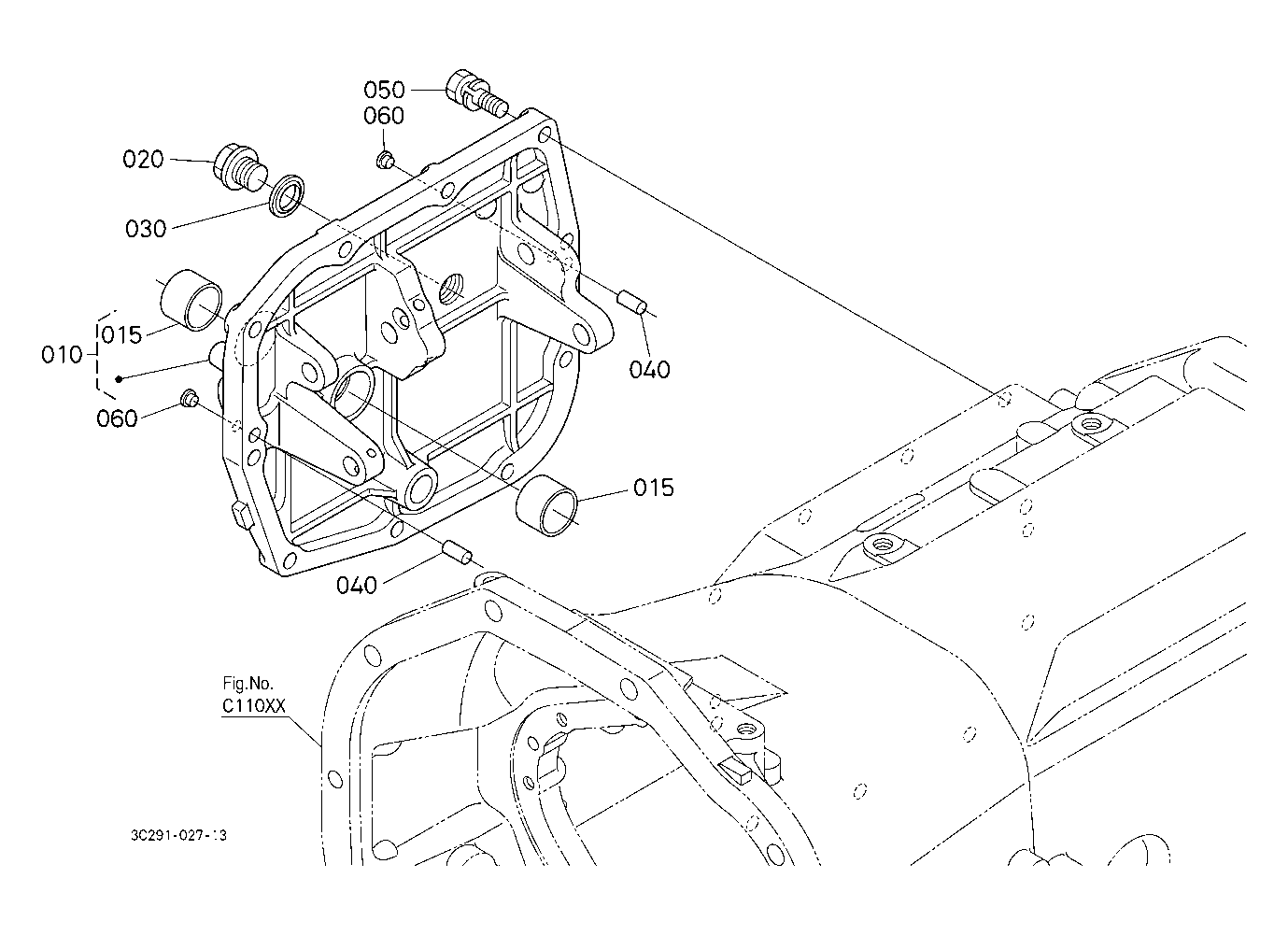 050
060
020
030
015
010
060
040
015
040
Fig.No.
C110XX
3C291-027-13